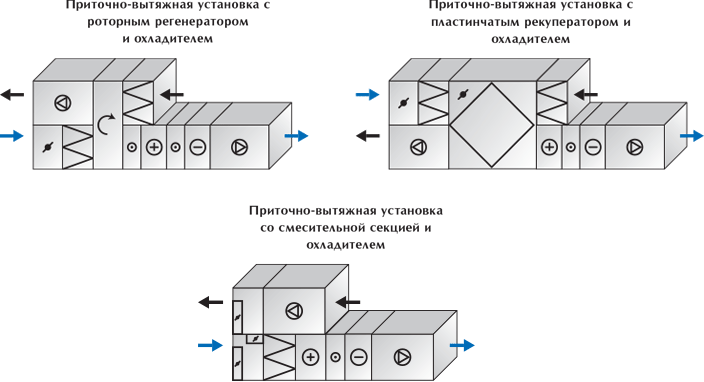 Приточно-вытяжная установка с роторным регенератором и охладителем

Приточно-вытяжная установка с пластинчатым рекуператором и охладителем

Приточно-вытяжная установка со смесительной секцией и охладителем