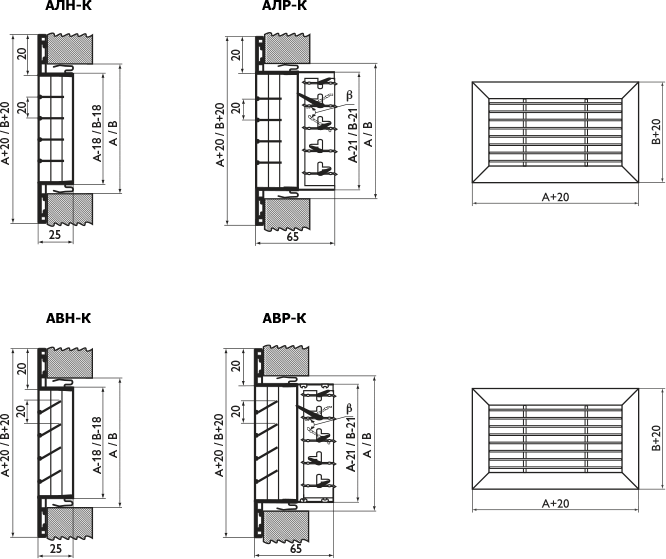 АЛН-К

20
20
A+20 / B+20
A-18 / B-18
A / B
25

АЛР-К

20
20
A+20 / B+20
β
A-21 / B-21
A / B
65

B+20
A+20

АВН-К

20
20
A+20 / B+20
A-18 / B-18
A / B
25

АВР-К

20
20
A+20 / B+20
β
A-21 / B-21
A / B
65

B+20
A+20