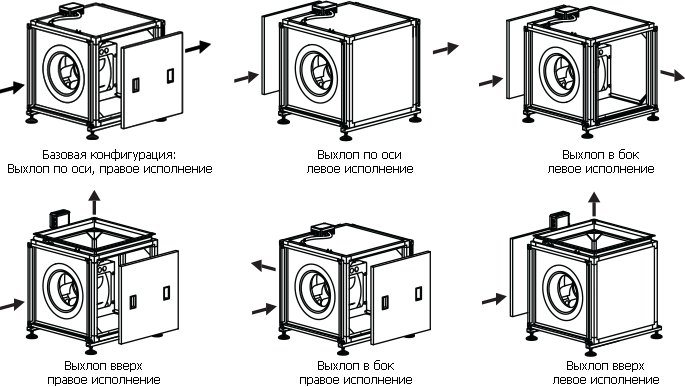 Базовая конфигурация:
Выхлоп по оси, правое исполнение

Выхлоп по оси
левое исполнение

Выхлоп в бок
левое исполнение

Выхлоп вверх
правое исполнение

Выхлоп в бок
правое исполнение

Выхлоп вверх
левое исполнение