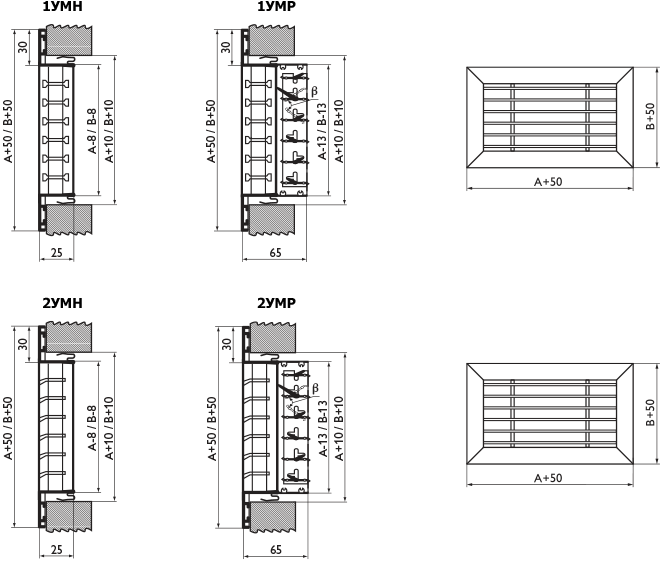 1УМН

30
A+50 / B+50
A-8 / B-8
A+10 / B+10
25

1УМР

30
A+50 / B+50
β
A-13 / B-13
A+10 / B+10
65

B+50
A+50

2УМН

30
A+50 / B+50
A-8 / B-8
A+10 / B+10
25

2УМР

30
A+50 / B+50
β
A-13 / B-13
A+10 / B+10
65

B+50
A+50